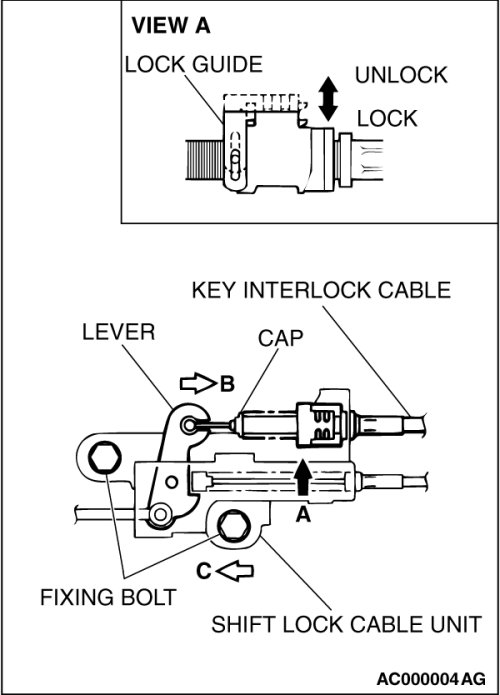 VIEW A
LOCK GUIDE
UNLOCK
LOCK

KEY INTERLOCK CABLE
LEVER
CAP
B
A
C
FIXING BOLT
SHIFT LOCK CABLE UNIT

AC000004 AG