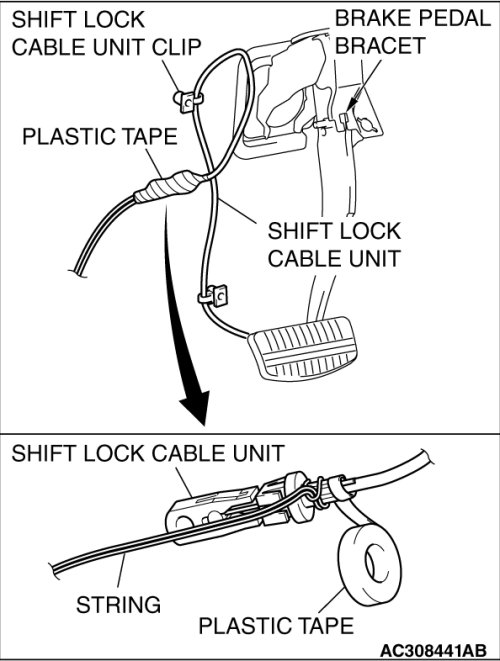 SHIFT LOCK CABLE UNIT CLIP

BRAKE PEDAL BRACET

PLASTIC TAPE

SHIFT LOCK CABLE UNIT

SHIFT LOCK CABLE UNIT

STRING

PLASTIC TAPE

AC308441AB