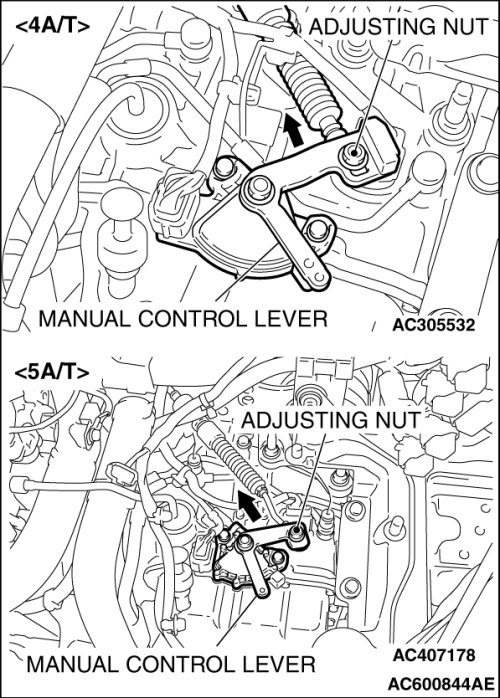 <4A/T>
ADJUSTING NUT
MANUAL CONTROL LEVER
AC305532
<5A/T>
ADJUSTING NUT
MANUAL CONTROL LEVER
AC407178
AC600844AE