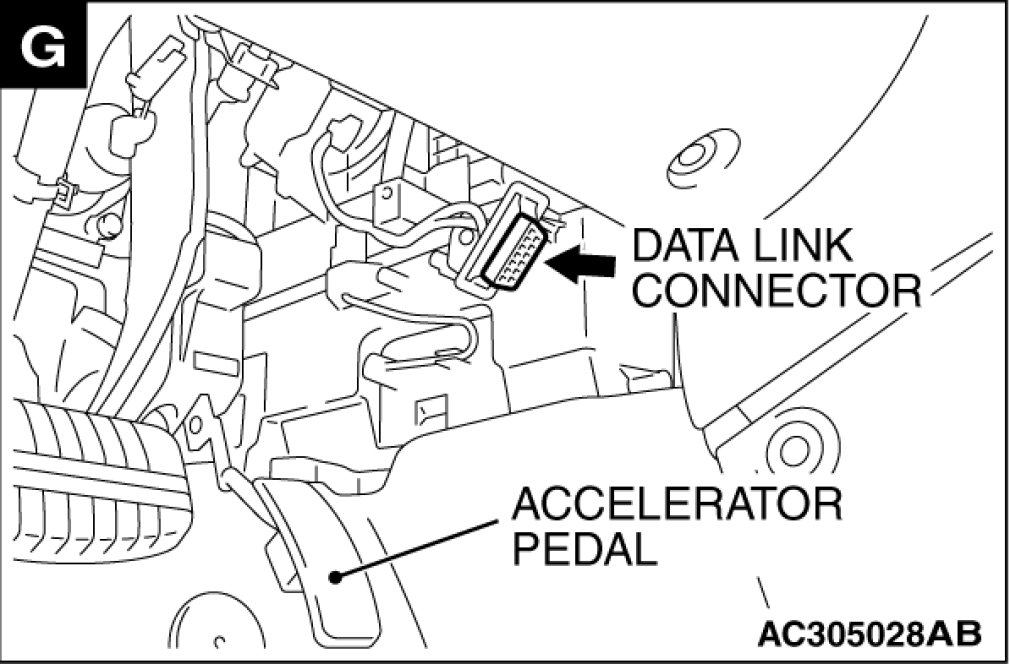 G

DATA LINK CONNECTOR

ACCELERATOR PEDAL

AC305028AB