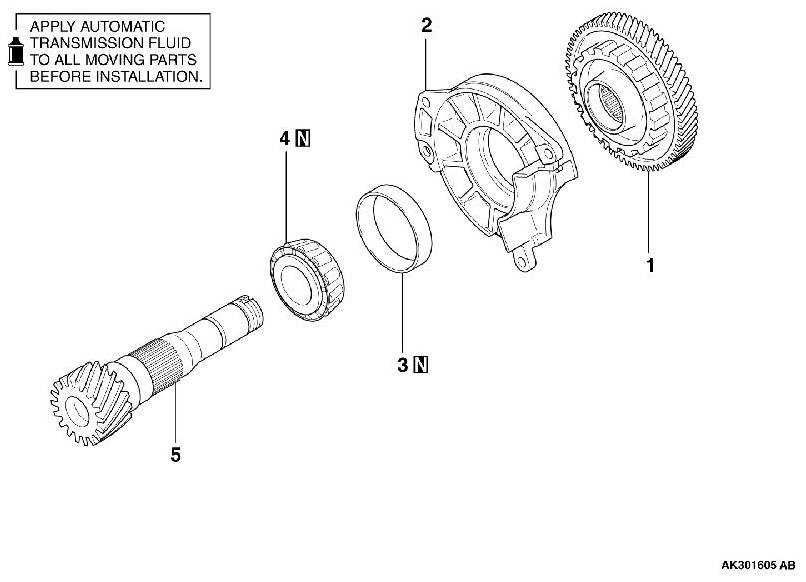 APPLY AUTOMATIC TRANSMISSION FLUID TO ALL MOVING PARTS BEFORE INSTALLATION.

2

4 N

1

3 N

5

AK301605 AB