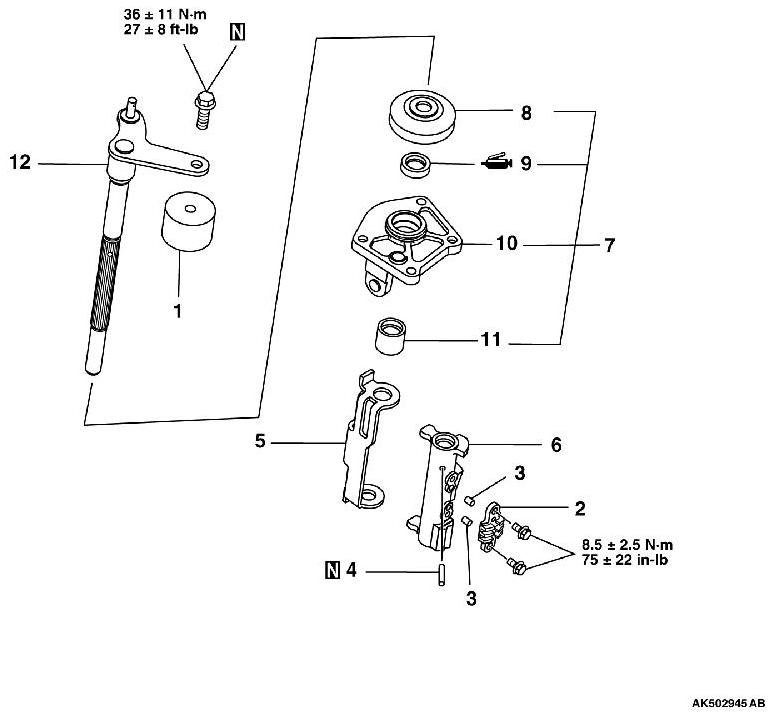 36 ± 11 N·m
27 ± 8 ft-lb

N

12

1

8

9

10

7

11

5

6

3

2

8.5 ± 2.5 N·m
75 ± 22 in-lb

N 4

3

AK502945 AB