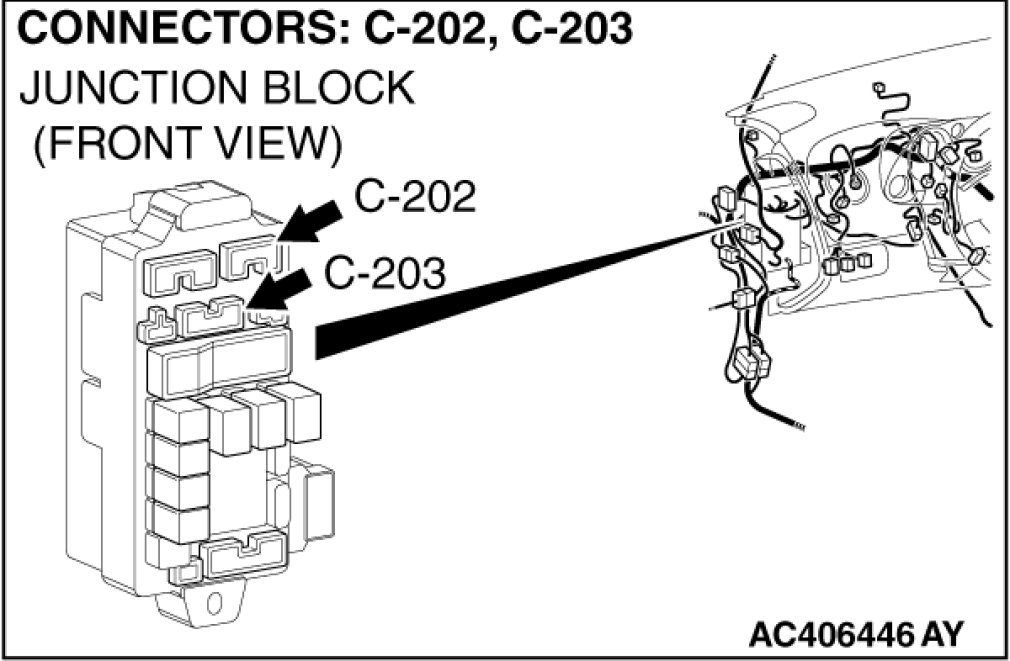 CONNECTORS: C-202, C-203
JUNCTION BLOCK
(FRONT VIEW)

C-202

C-203

AC406446 AY