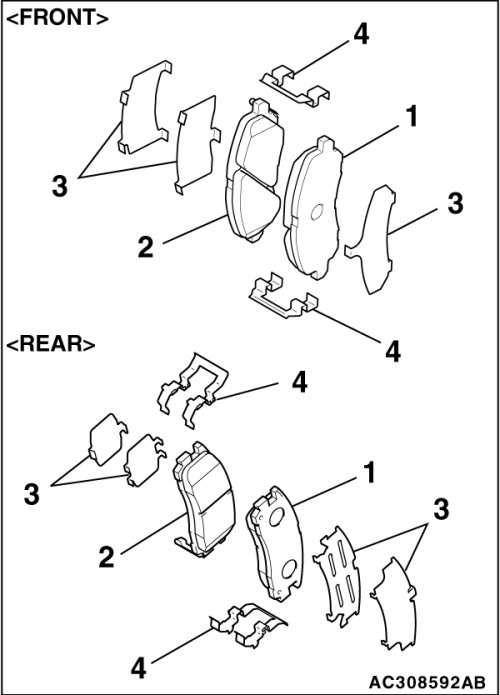 <FRONT>

4

1

3

3

2

4

<REAR>

4

3

1

3

2

4

AC308592AB