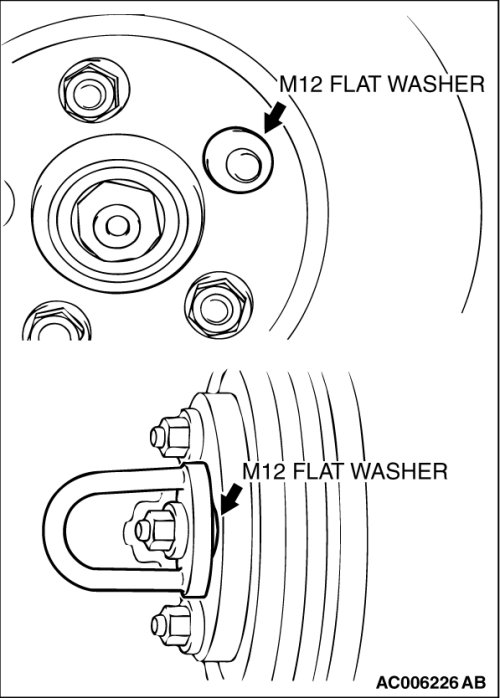 M12 FLAT WASHER

M12 FLAT WASHER

AC006226 AB