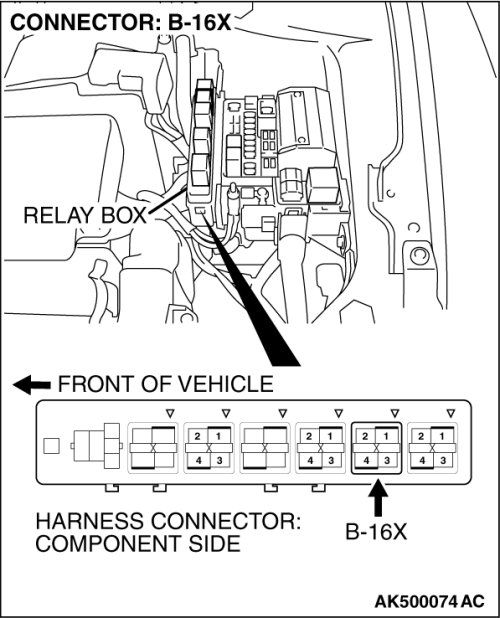 CONNECTOR: B-16X

RELAY BOX

FRONT OF VEHICLE

2 1
4 3

2 1
4 3

2 1
4 3

2 1
4 3

HARNESS CONNECTOR: COMPONENT SIDE

B-16X

AK500074 AC