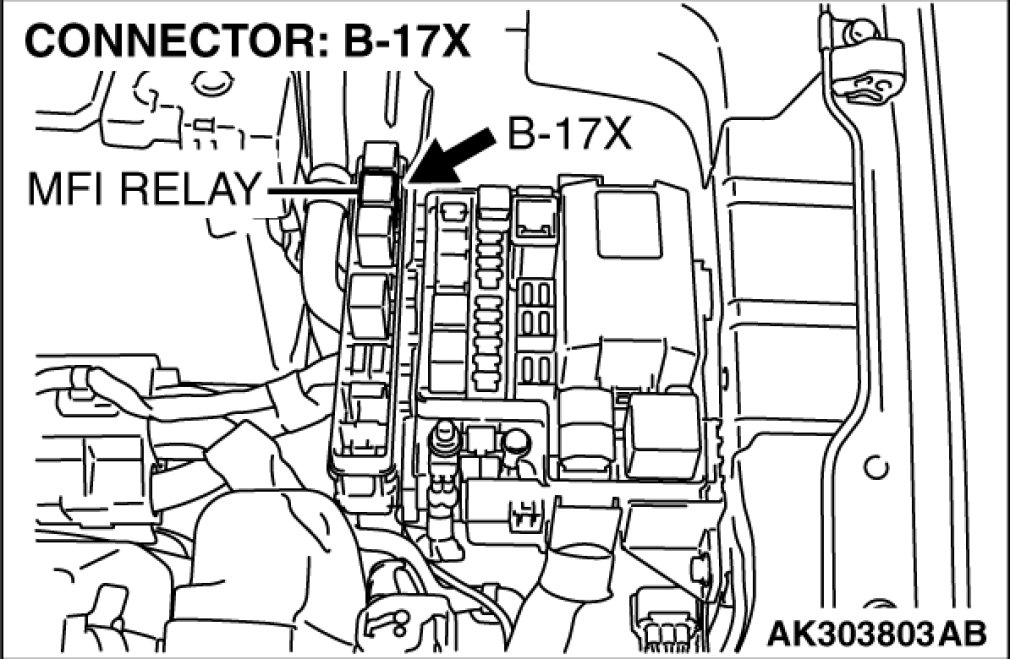 CONNECTOR: B-17X

B-17X

MFI RELAY

AK303803AB