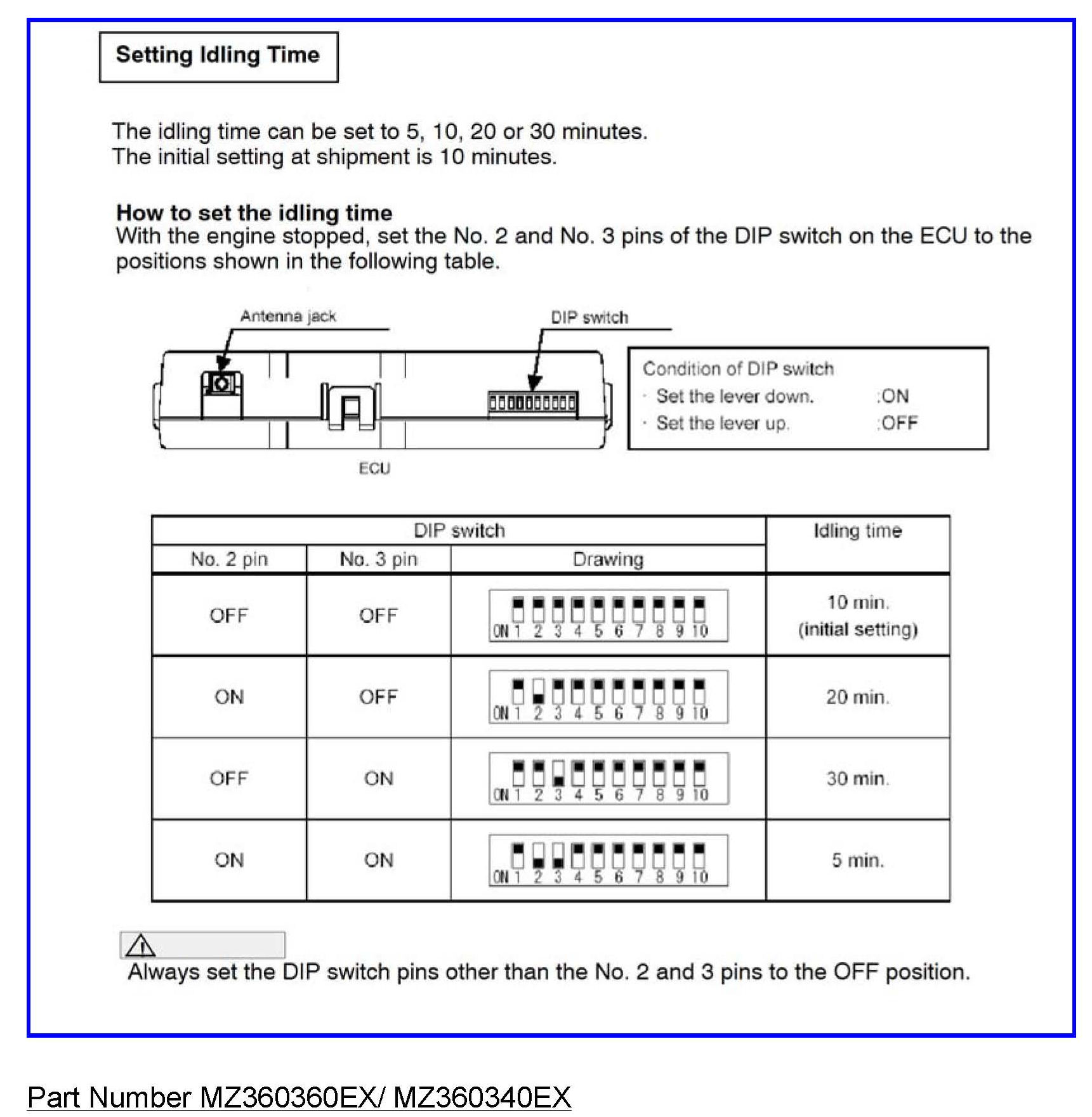 Setting Idling Time

The idling time can be set to 5, 10, 20 or 30 minutes.
The initial setting at shipment is 10 minutes.

How to set the idling time
With the engine stopped, set the No. 2 and No. 3 pins of the DIP switch on the ECU to the positions shown in the following table.

Antenna jack

DIP switch

ECU

Condition of DIP switch
· Set the lever down. :ON
· Set the lever up. :OFF

| DIP switch | | | Idling time |
|---|---|---|---|
| No. 2 pin | No. 3 pin | Drawing | |
| OFF | OFF | ON 1 2 3 4 5 6 7 8 9 10 | 10 min. (initial setting) |
| ON | OFF | ON 1 2 3 4 5 6 7 8 9 10 | 20 min. |
| OFF | ON | ON 1 2 3 4 5 6 7 8 9 10 | 30 min. |
| ON | ON | ON 1 2 3 4 5 6 7 8 9 10 | 5 min. |

Always set the DIP switch pins other than the No. 2 and 3 pins to the OFF position.

Part Number MZ360360EX/ MZ360340EX