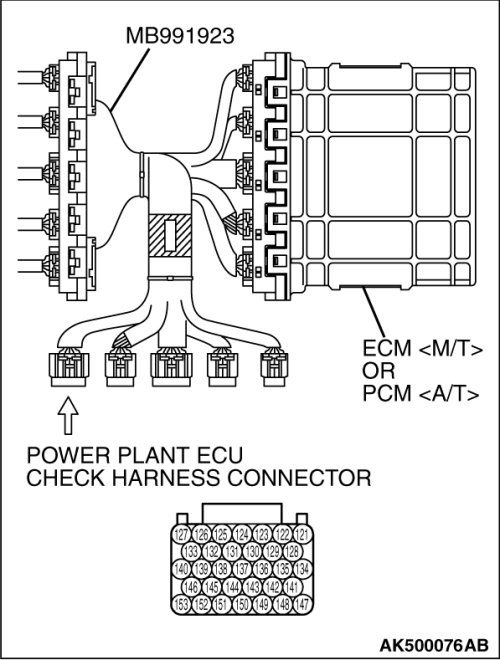 MB991923

ECM <M/T>
OR
PCM <A/T>

POWER PLANT ECU
CHECK HARNESS CONNECTOR

127 126 125 124 123 122 121
133 132 131 130 129 128
140 139 138 137 136 135 134
146 145 144 143 142 141
153 152 151 150 149 148 147

AK500076AB