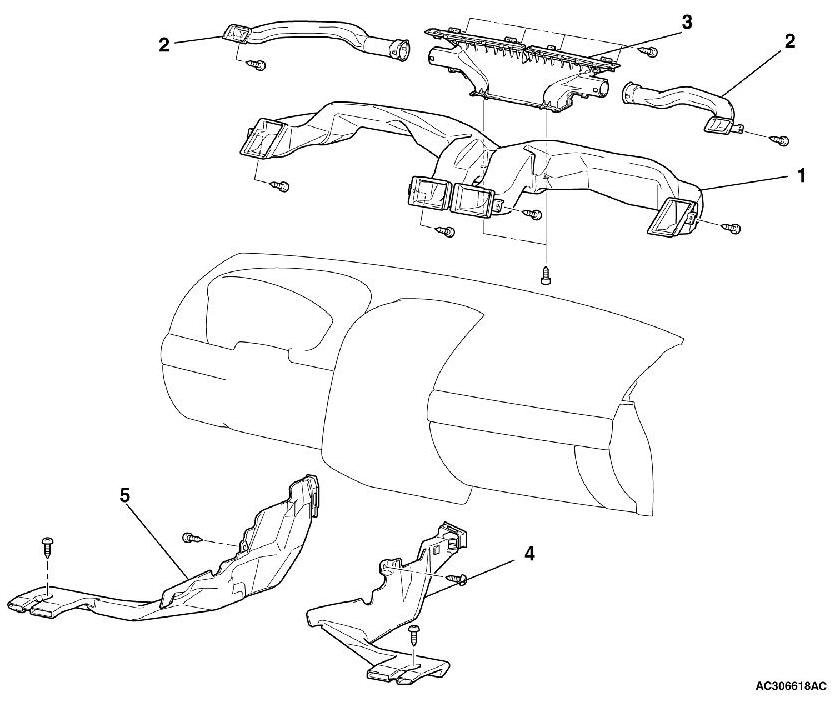 2
3
2
1
5
4
AC306618AC