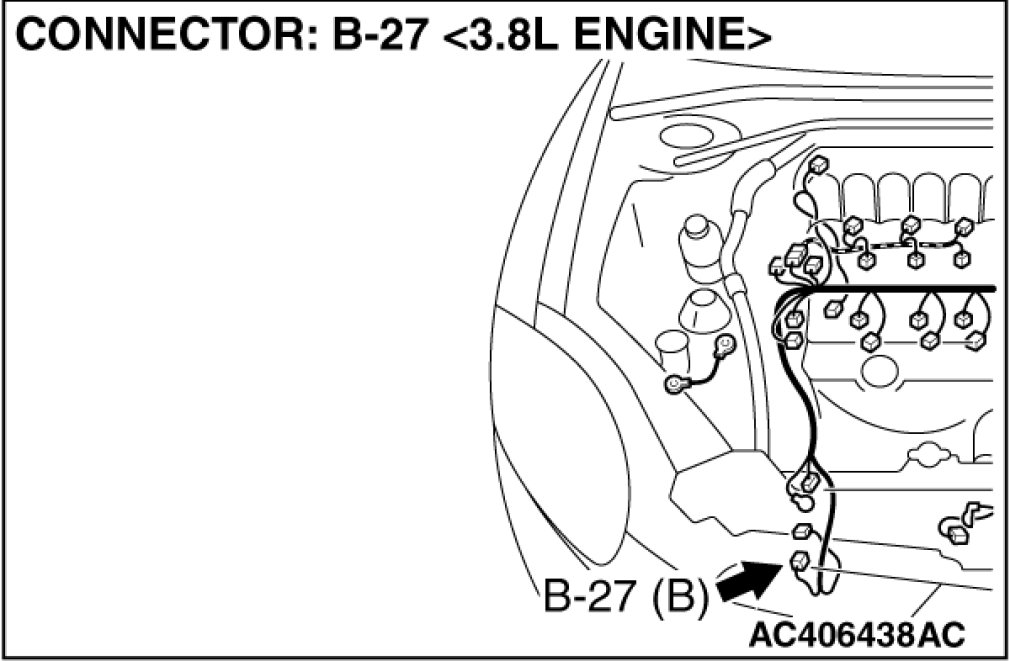 CONNECTOR: B-27 <3.8L ENGINE>

B-27 (B)

AC406438AC