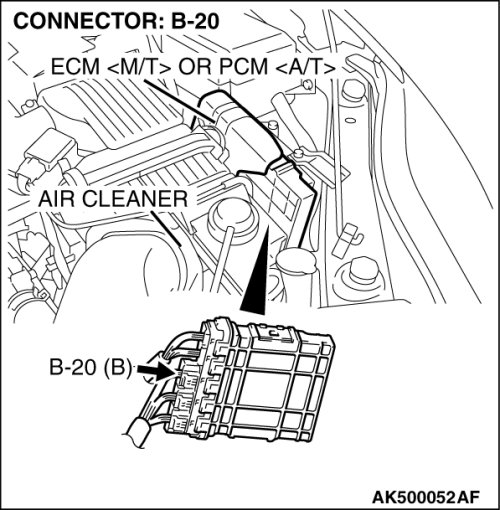 CONNECTOR: B-20

ECM <M/T> OR PCM <A/T>

AIR CLEANER

B-20 (B)

AK500052AF