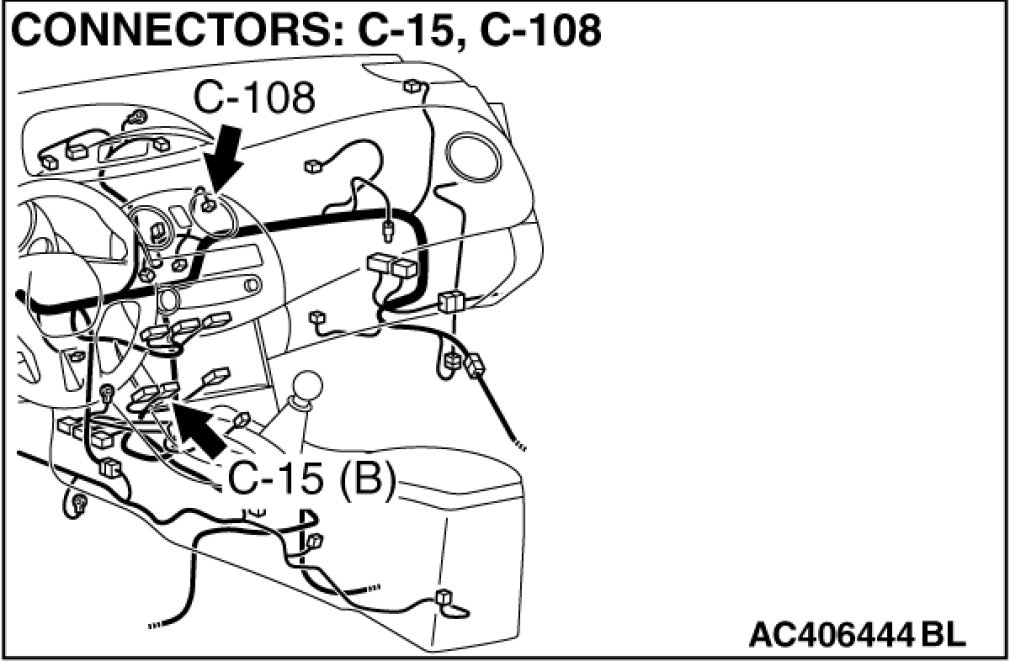 CONNECTORS: C-15, C-108

C-108

C-15 (B)

AC406444 BL