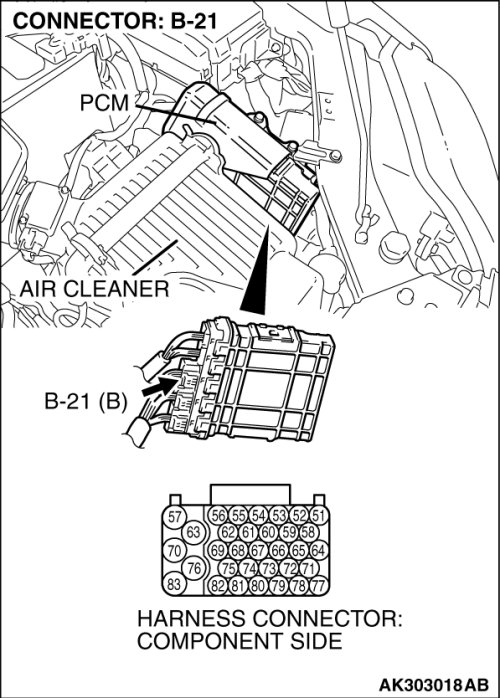 CONNECTOR: B-21

PCM

AIR CLEANER

B-21 (B)

57 56 55 54 53 52 51
63 62 61 60 59 58
70 69 68 67 66 65 64
76 75 74 73 72 71
83 82 81 80 79 78 77

HARNESS CONNECTOR: COMPONENT SIDE

AK303018AB