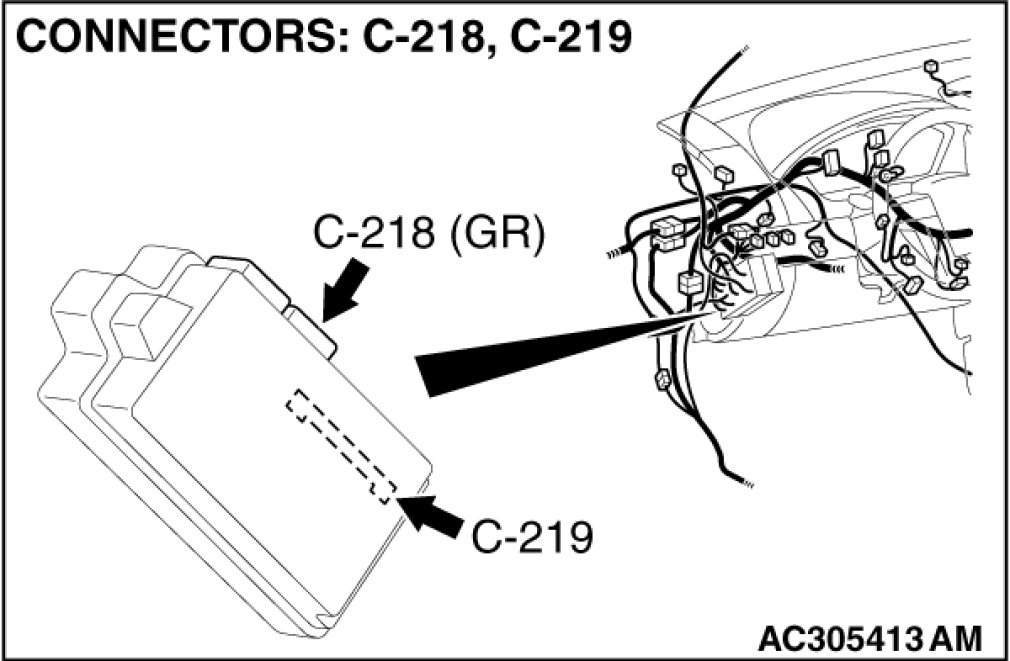 CONNECTORS: C-218, C-219

C-218 (GR)

C-219

AC305413 AM