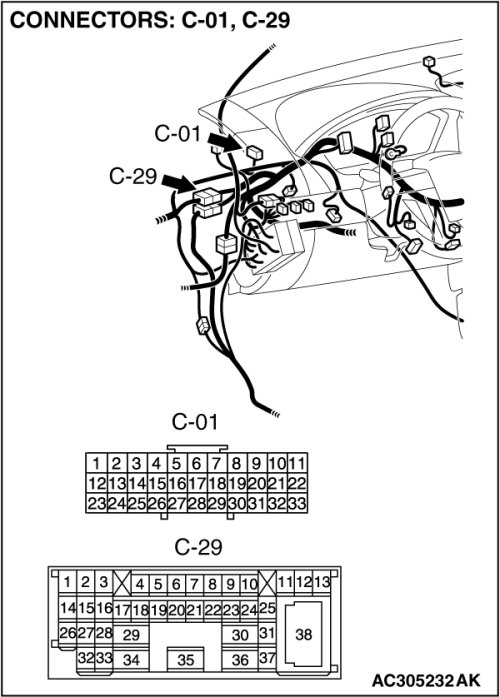 CONNECTORS: C-01, C-29

C-01
C-29

C-01

| 1 | 2 | 3 | 4 | 5 | 6 | 7 | 8 | 9 | 10 | 11 |
|---|---|---|---|---|---|---|---|---|---|---|
| 12 | 13 | 14 | 15 | 16 | 17 | 18 | 19 | 20 | 21 | 22 |
| 23 | 24 | 25 | 26 | 27 | 28 | 29 | 30 | 31 | 32 | 33 |

C-29

1 2 3 4 5 6 7 8 9 10 11 12 13
14 15 16 17 18 19 20 21 22 23 24 25
26 27 28 29 30 31 38
32 33 34 35 36 37

AC305232 AK