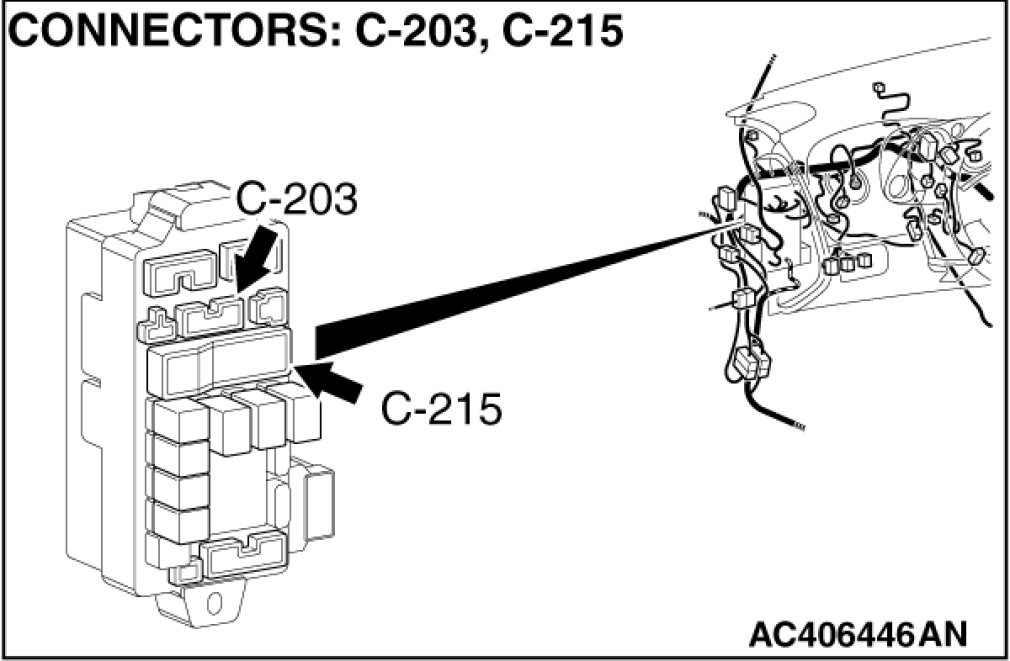 CONNECTORS: C-203, C-215

C-203

C-215

AC406446AN