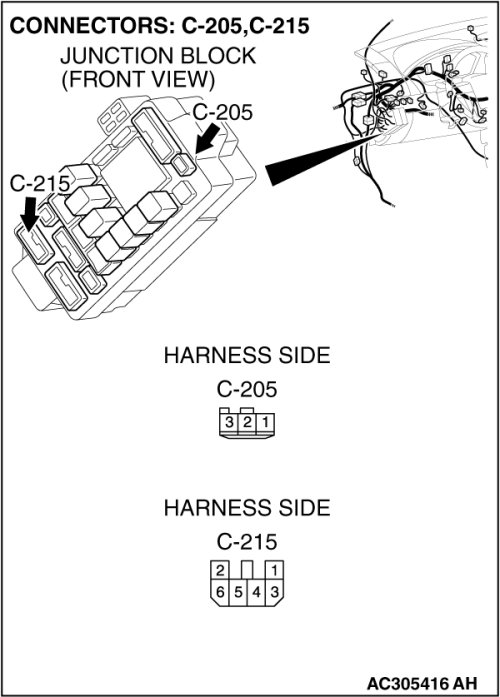 CONNECTORS: C-205,C-215

JUNCTION BLOCK
(FRONT VIEW)

C-205

C-215

HARNESS SIDE
C-205

3 2 1

HARNESS SIDE
C-215

2 1
6 5 4 3

AC305416 AH