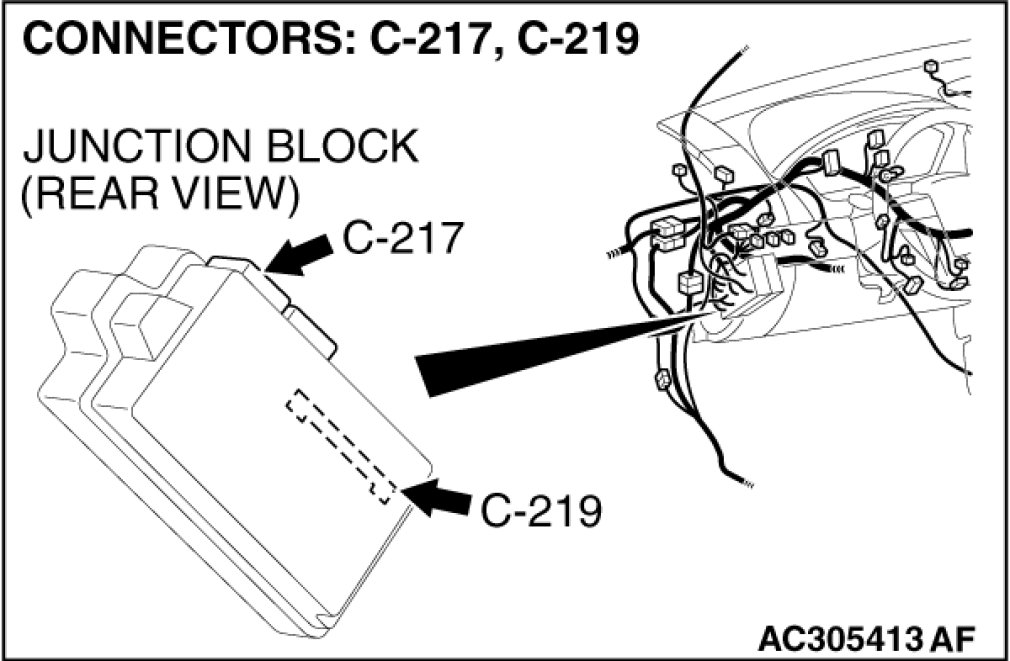 CONNECTORS: C-217, C-219

JUNCTION BLOCK
(REAR VIEW)

C-217

C-219

AC305413 AF