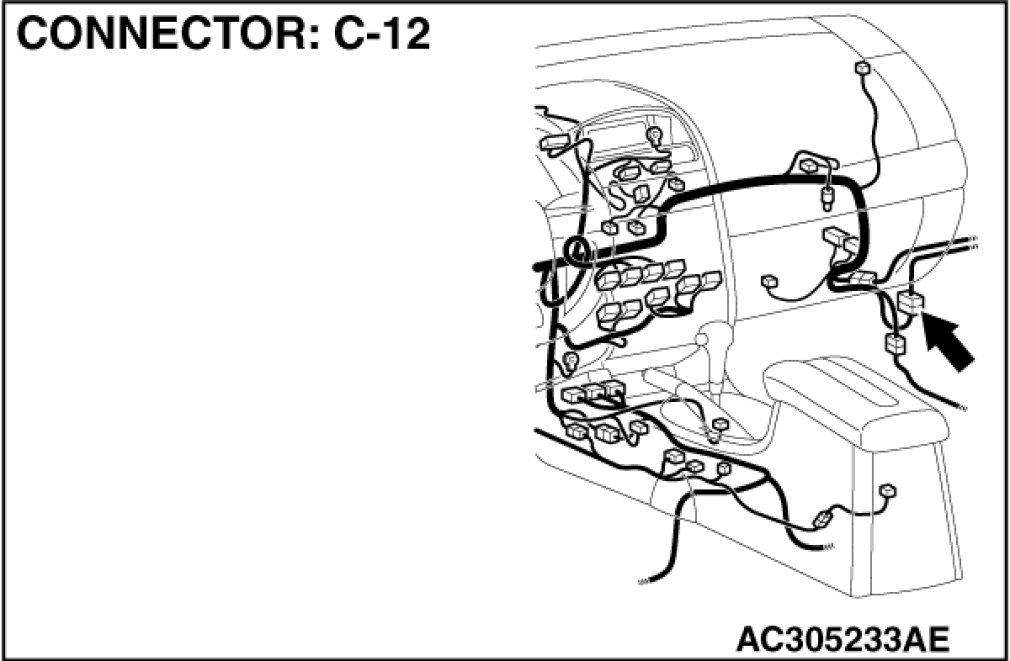 CONNECTOR: C-12

AC305233AE