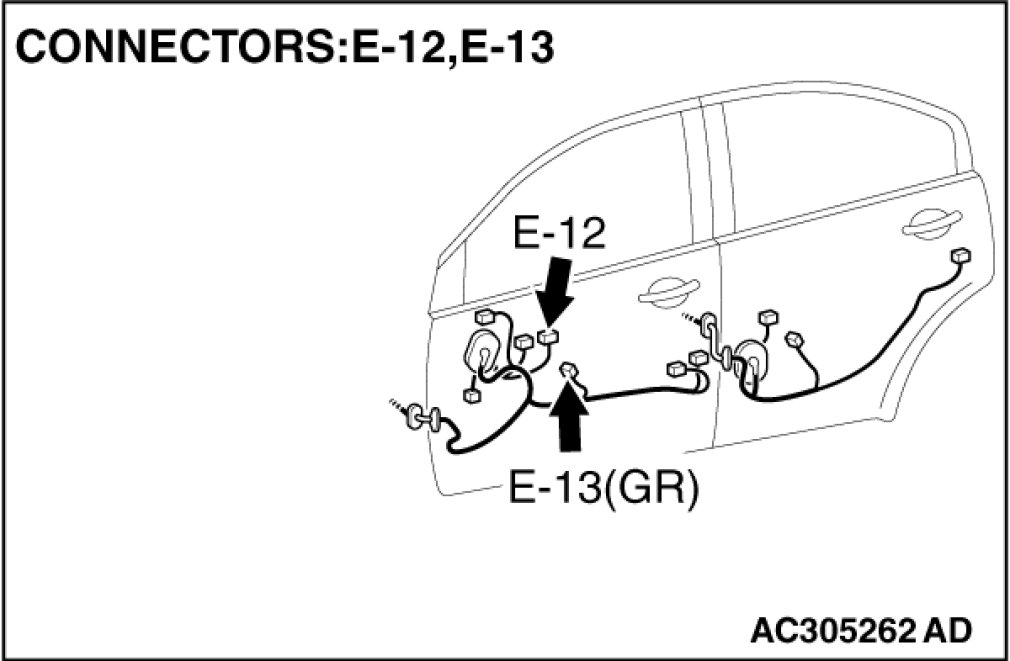 CONNECTORS:E-12,E-13

E-12

E-13(GR)

AC305262 AD