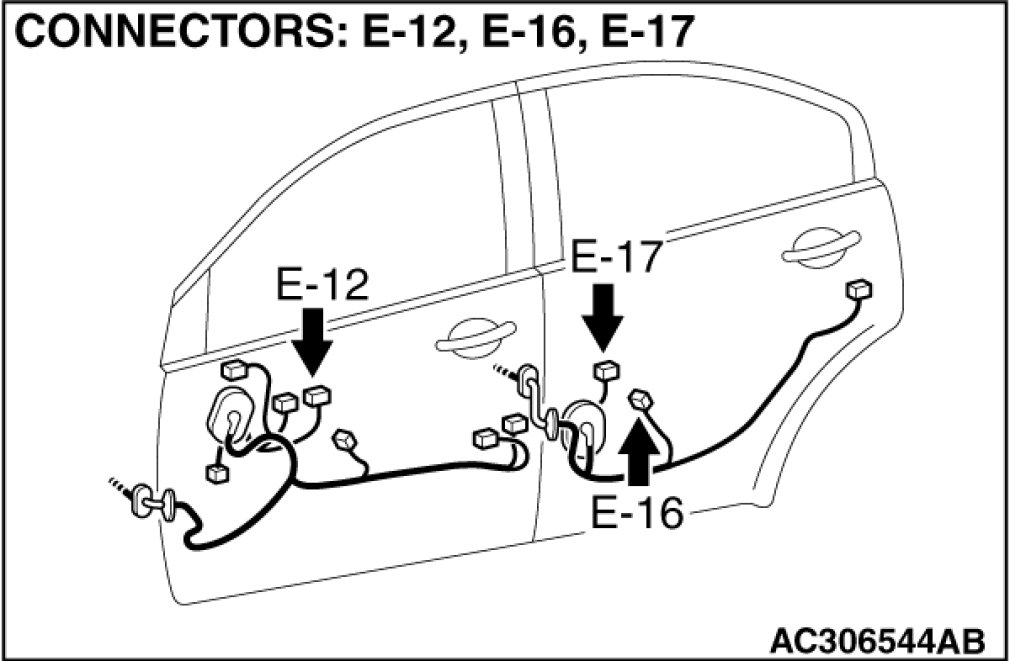 CONNECTORS: E-12, E-16, E-17

E-12

E-17

E-16

AC306544AB