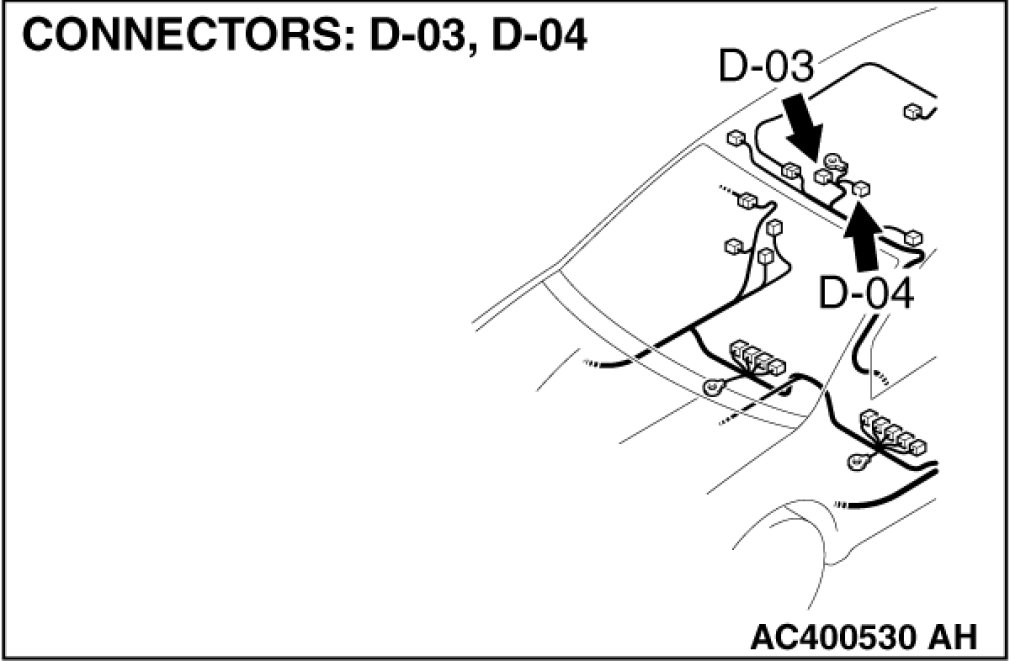 CONNECTORS: D-03, D-04

D-03

D-04

AC400530 AH