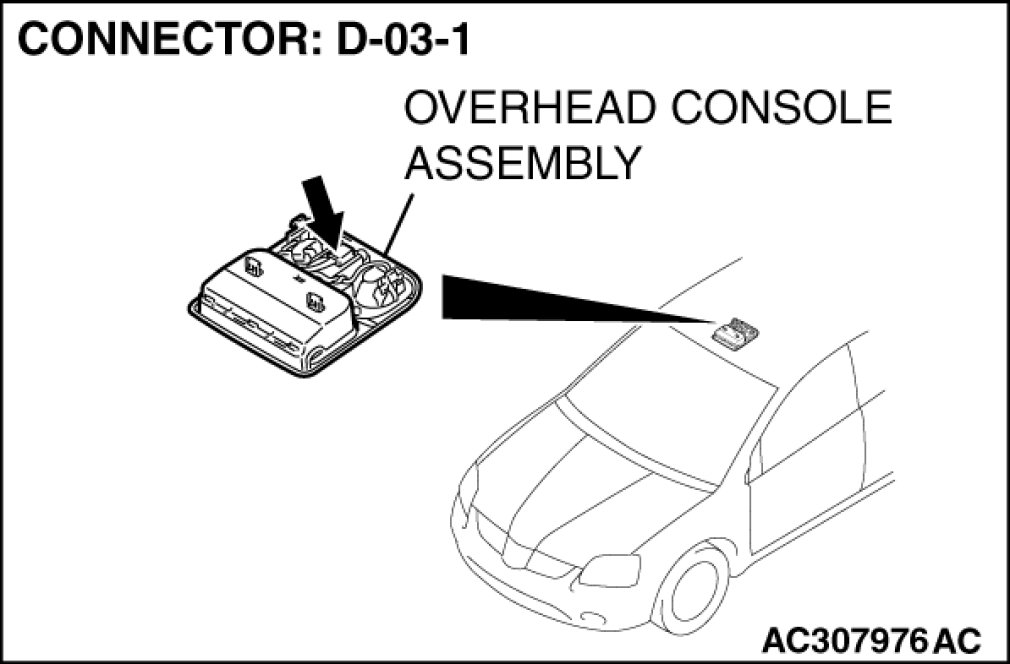 CONNECTOR: D-03-1

OVERHEAD CONSOLE ASSEMBLY

AC307976 AC