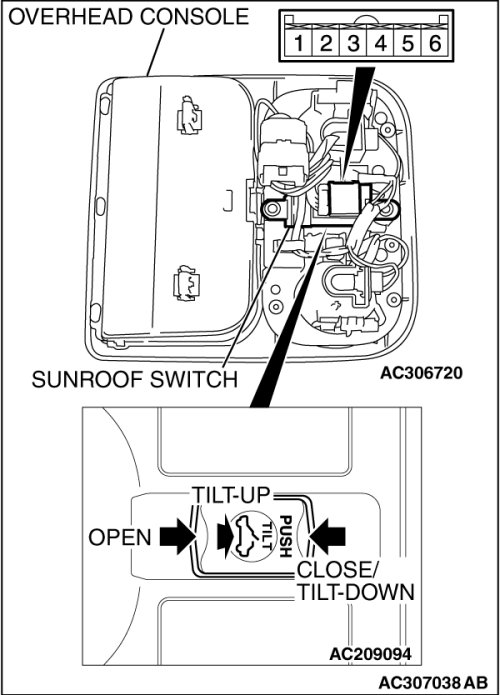 OVERHEAD CONSOLE

1 2 3 4 5 6

SUNROOF SWITCH

AC306720

TILT-UP

OPEN

PUSH

TILT

CLOSE/
TILT-DOWN

AC209094

AC307038 AB