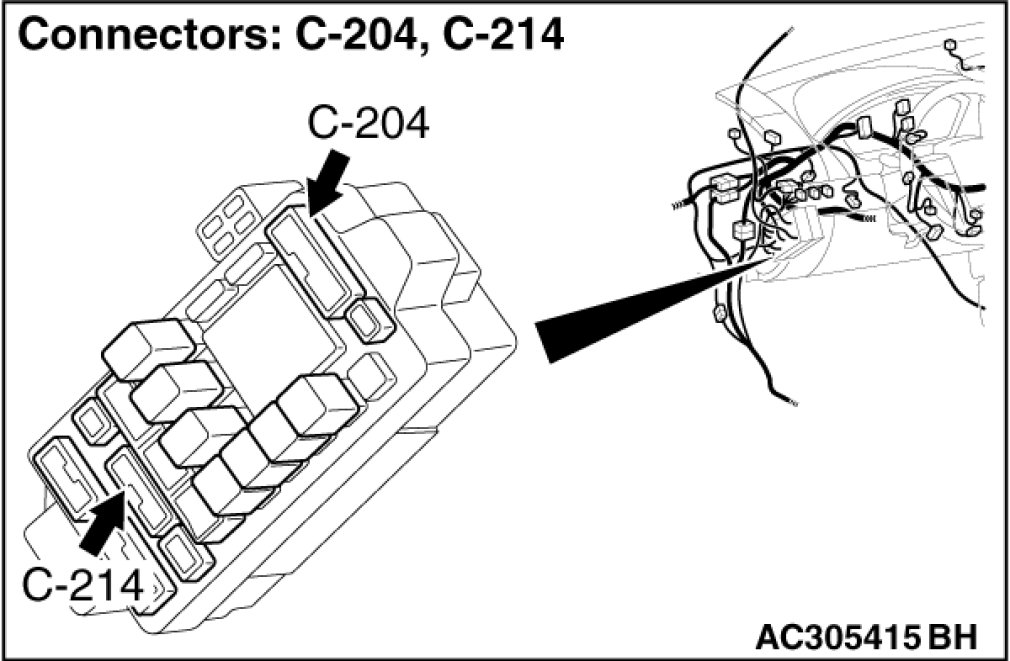 Connectors: C-204, C-214

C-204

C-214

AC305415 BH