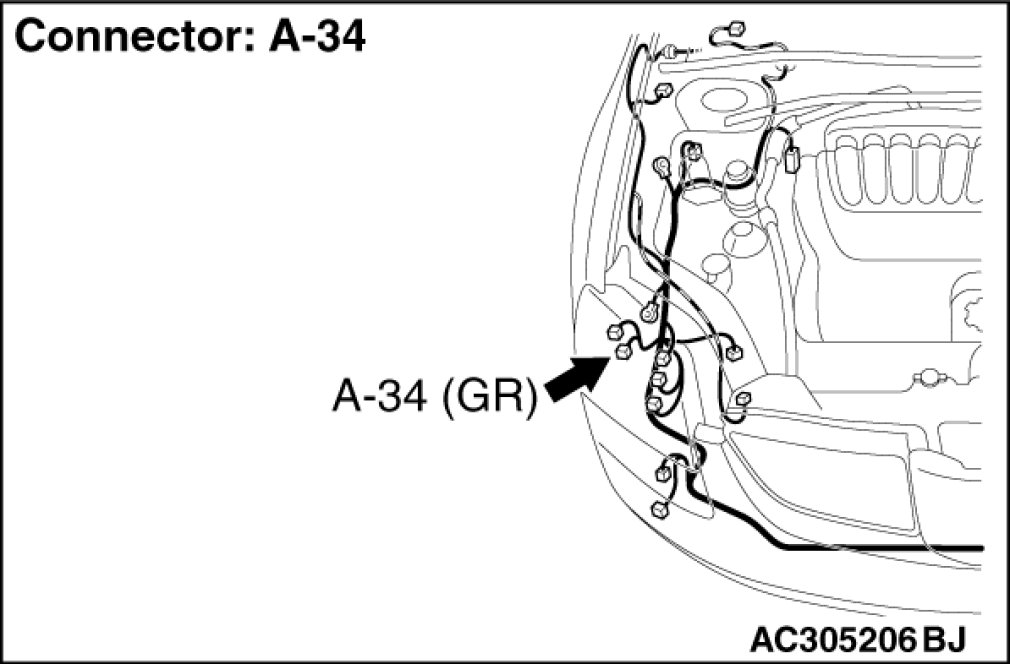 Connector: A-34

A-34 (GR)

AC305206 BJ