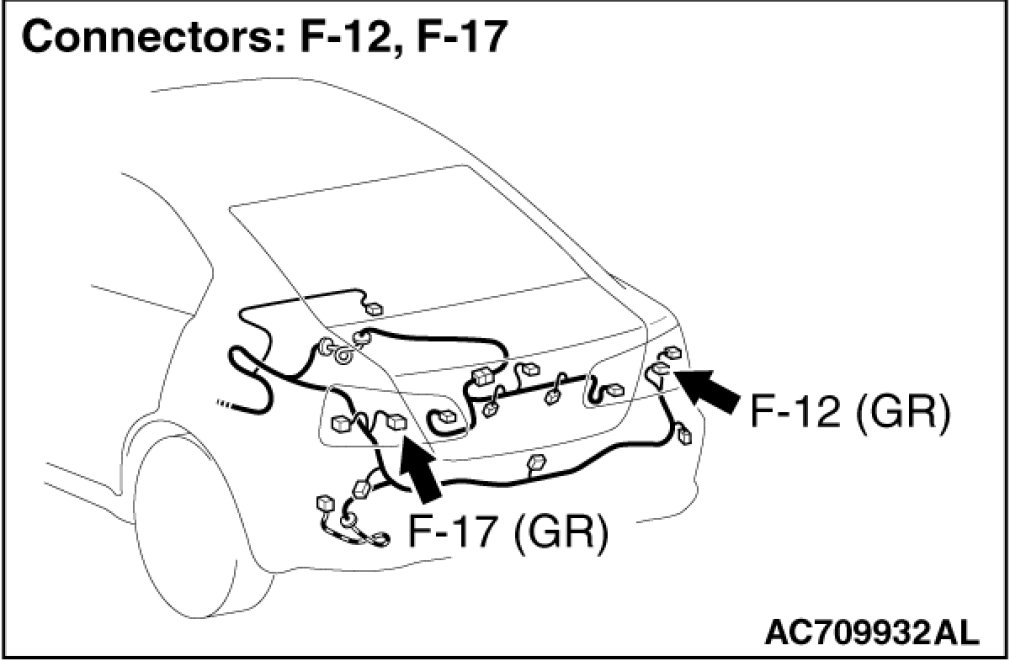 Connectors: F-12, F-17

F-12 (GR)

F-17 (GR)

AC709932AL