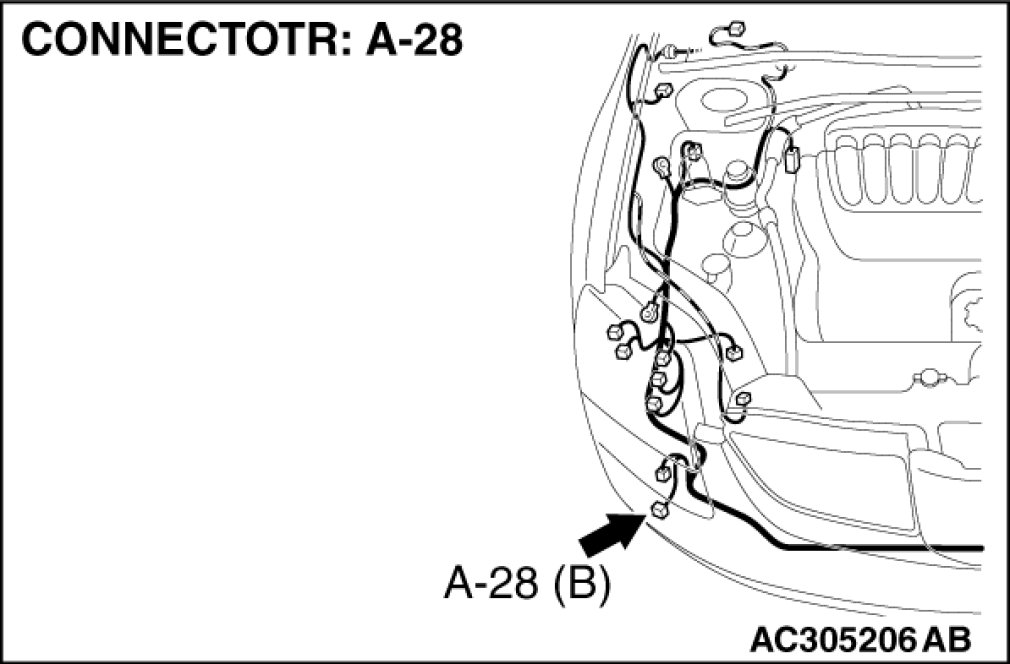 CONNECTOTR: A-28

A-28 (B)

AC305206 AB