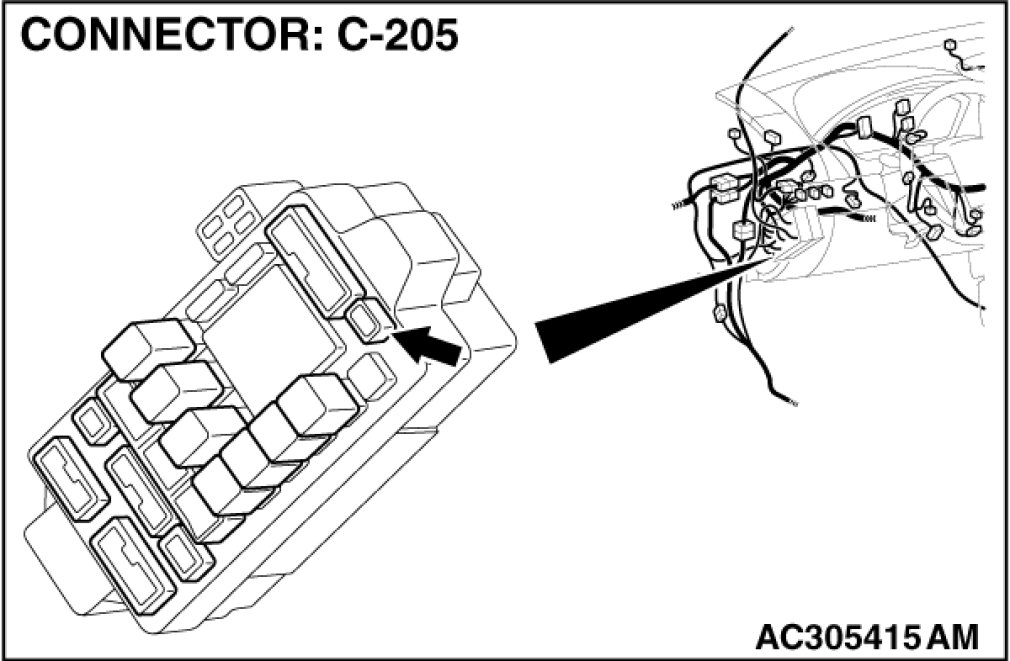 CONNECTOR: C-205

AC305415 AM