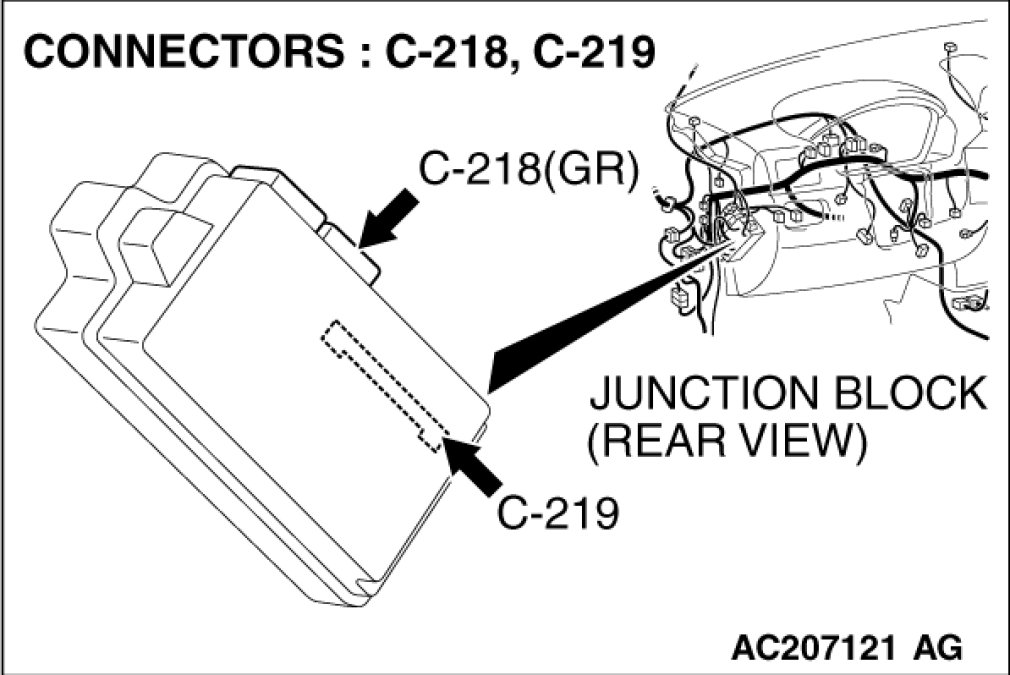 CONNECTORS : C-218, C-219

C-218(GR)

JUNCTION BLOCK (REAR VIEW)

C-219

AC207121 AG