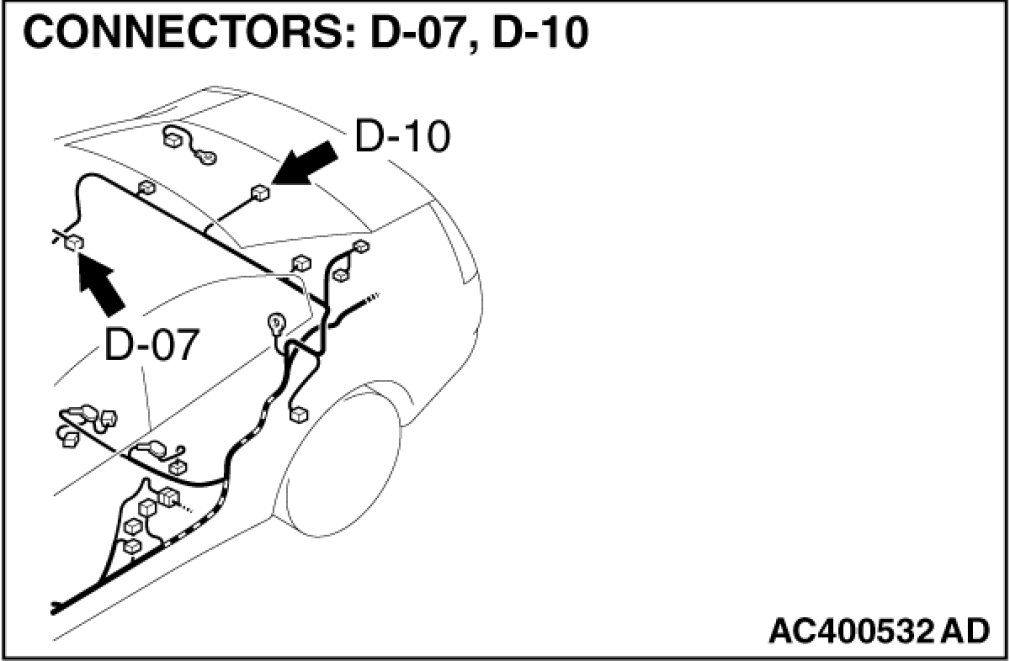 CONNECTORS: D-07, D-10

D-10

D-07

AC400532 AD