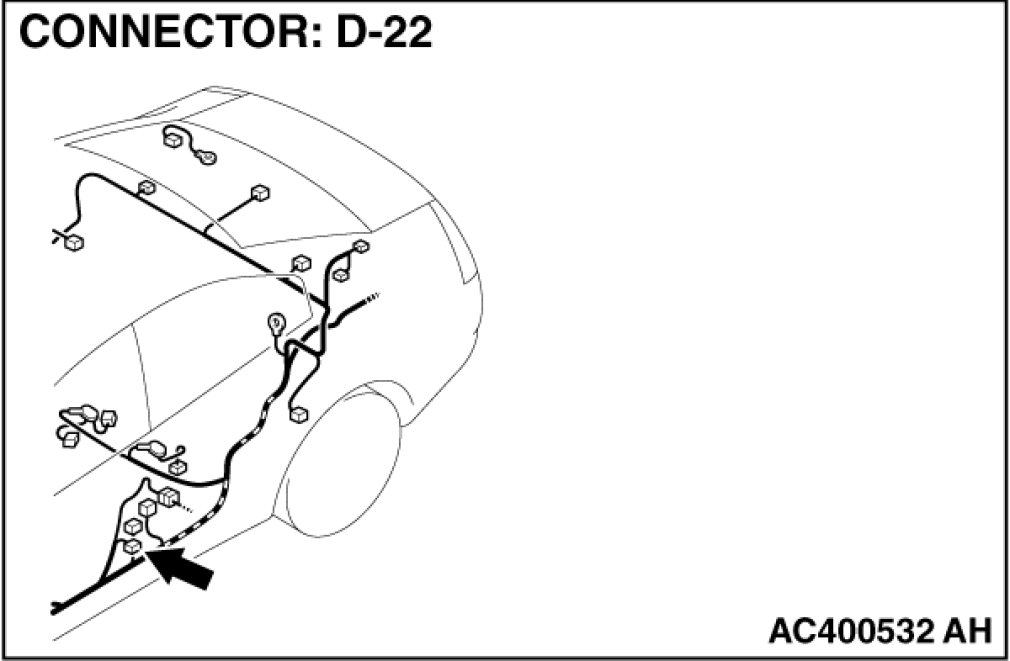 CONNECTOR: D-22

AC400532 AH