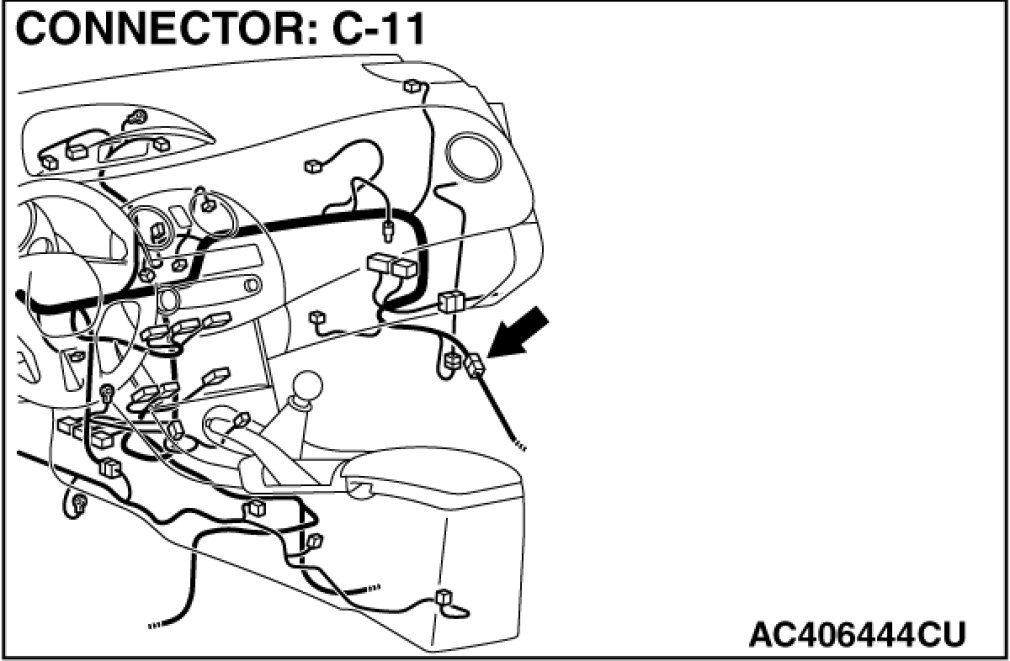 CONNECTOR: C-11

AC406444CU