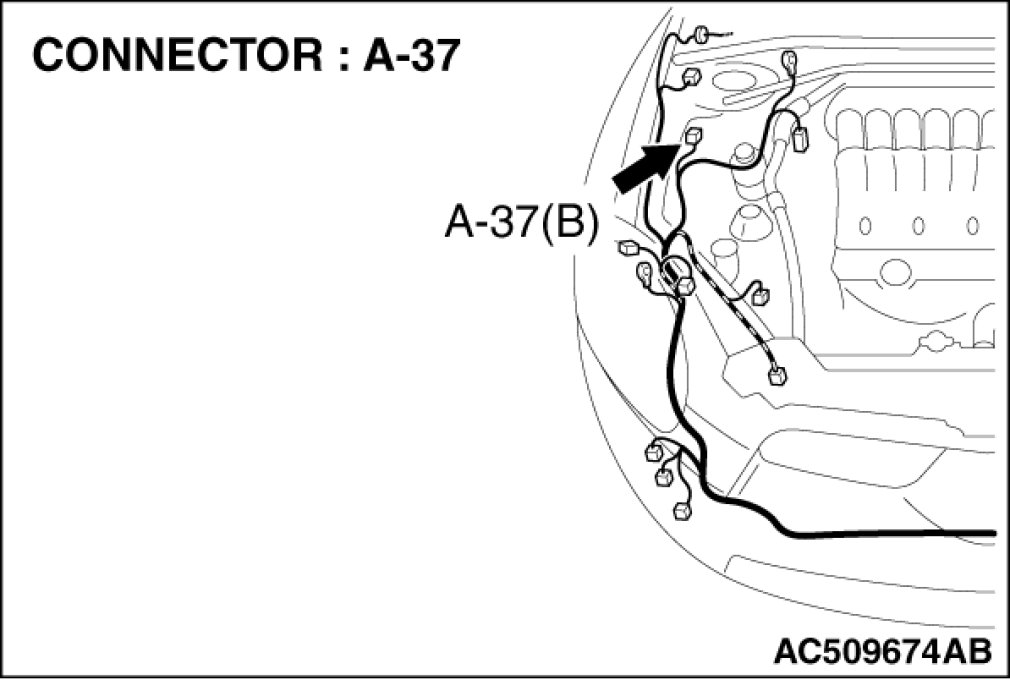 CONNECTOR : A-37

A-37(B)

AC509674AB