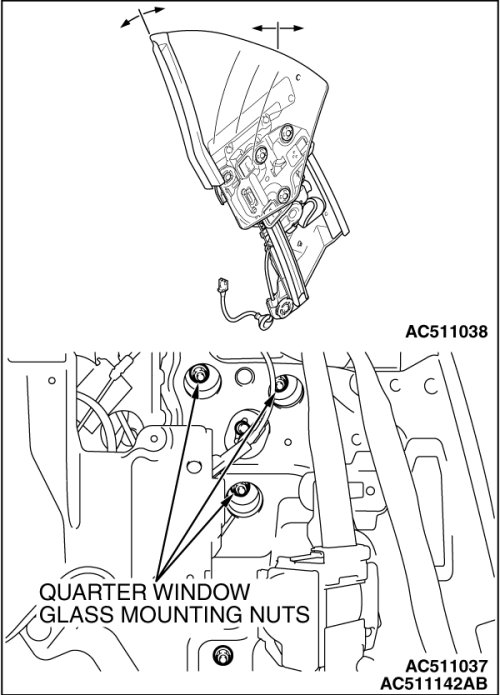 AC511038

QUARTER WINDOW
GLASS MOUNTING NUTS

AC511037
AC511142AB