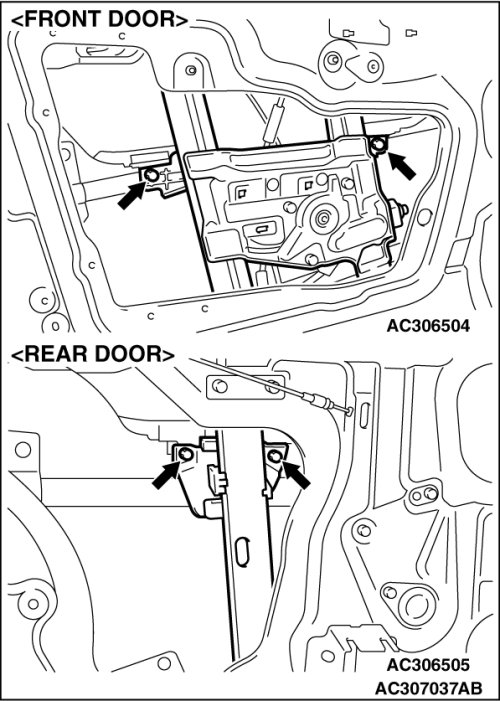 <FRONT DOOR>

AC306504

<REAR DOOR>

AC306505
AC307037AB