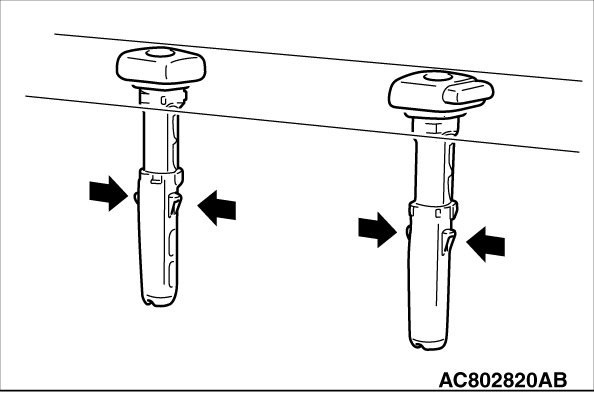 AC802820AB