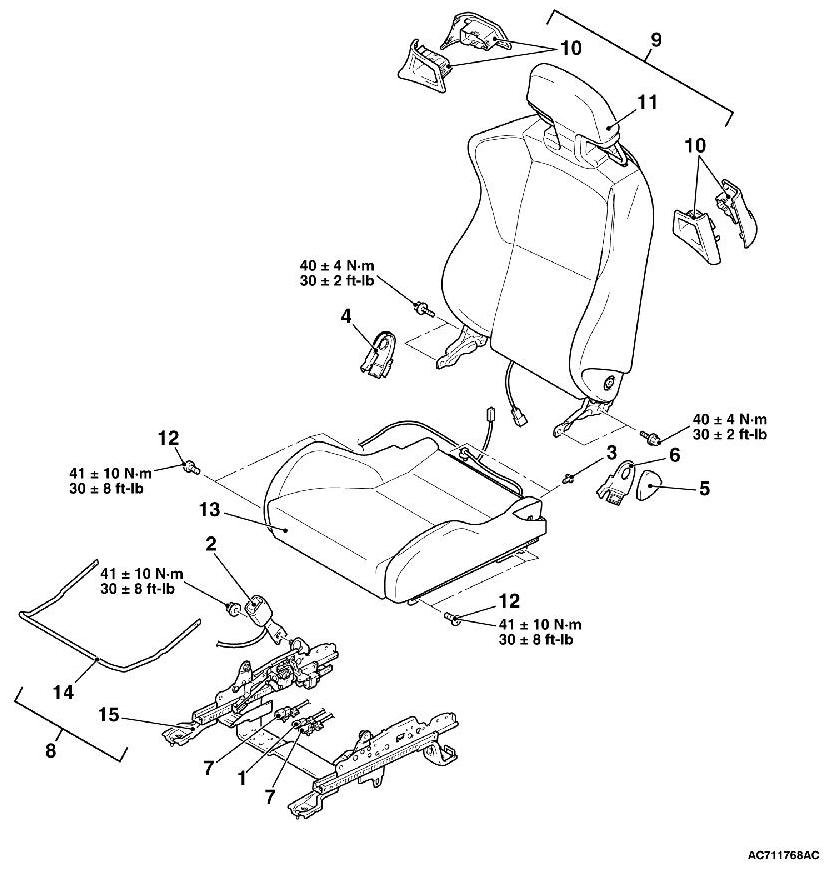 10
9
11
10
40 ± 4 N·m
30 ± 2 ft-lb
4
40 ± 4 N·m
30 ± 2 ft-lb
12
41 ± 10 N·m
30 ± 8 ft-lb
3
6
5
13
2
41 ± 10 N·m
30 ± 8 ft-lb
12
41 ± 10 N·m
30 ± 8 ft-lb
14
15
8
7
1
7
AC711768AC