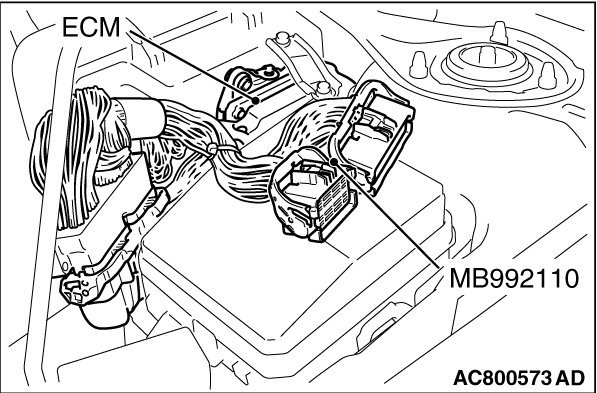 ECM

MB992110

AC800573 AD