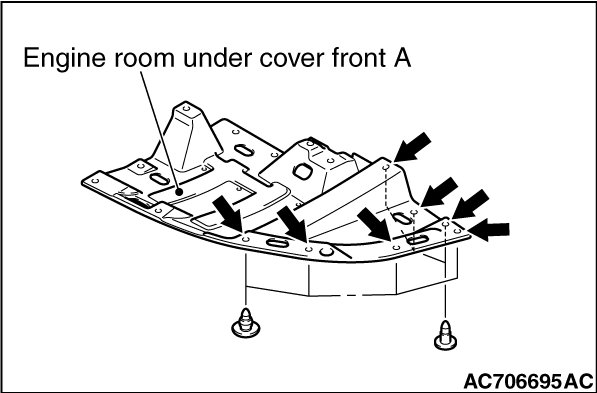 Engine room under cover front A

AC706695AC