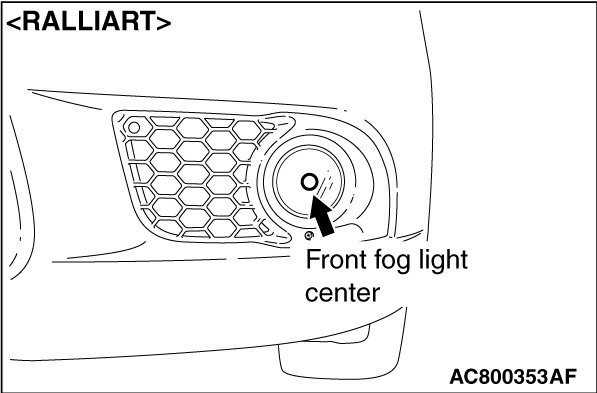 <RALLIART>

Front fog light center

AC800353AF