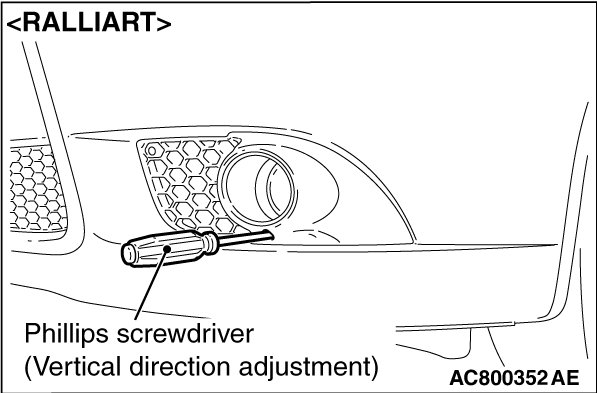 <RALLIART>

Phillips screwdriver
(Vertical direction adjustment)

AC800352 AE