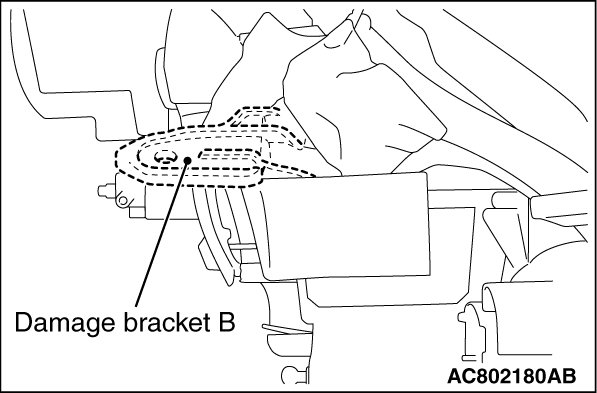 Damage bracket B

AC802180AB