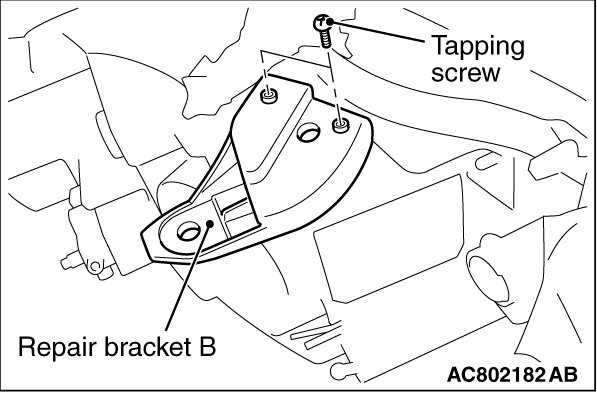 Tapping screw

Repair bracket B

AC802182 AB