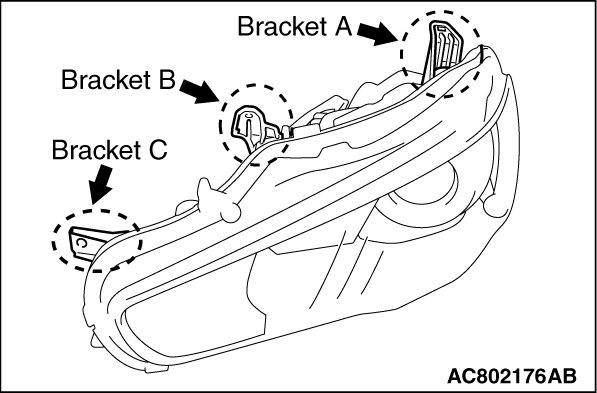 Bracket A

Bracket B

Bracket C

AC802176AB